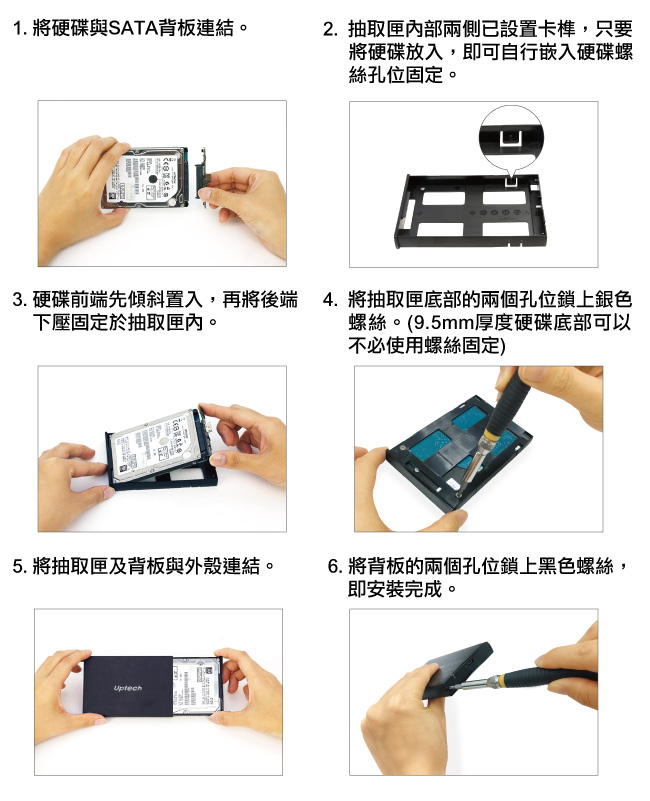 1. 將硬碟與SATA背板連結。

2. 抽取匣內部兩側已設置卡榫，只要將硬碟放入，即可自行嵌入硬碟螺絲孔位固定。

3. 硬碟前端先傾斜置入，再將後端下壓固定於抽取匣內。

4. 將抽取匣底部的兩個孔位鎖上銀色螺絲。(9.5mm厚度硬碟底部可以不必使用螺絲固定)

5. 將抽取匣及背板與外殼連結。

Uptech

6. 將背板的兩個孔位鎖上黑色螺絲，即安裝完成。