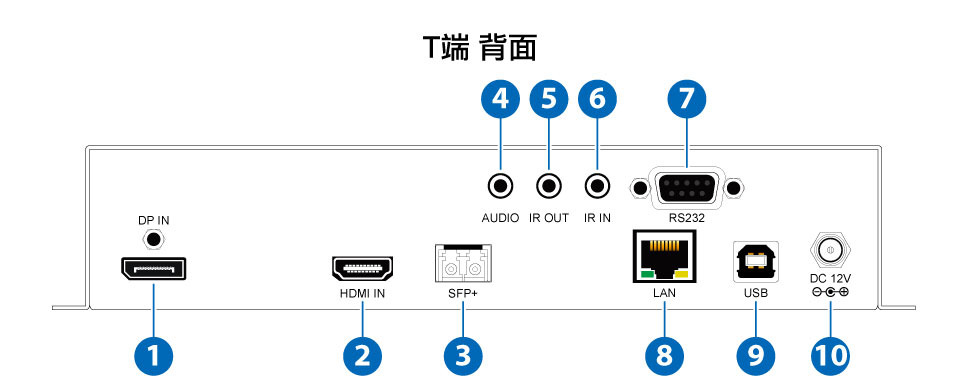 T端 背面

4 5 6 7

AUDIO IR OUT IR IN RS232

DP IN

HDMI IN SFP+ LAN USB DC 12V

1 2 3 8 9 10