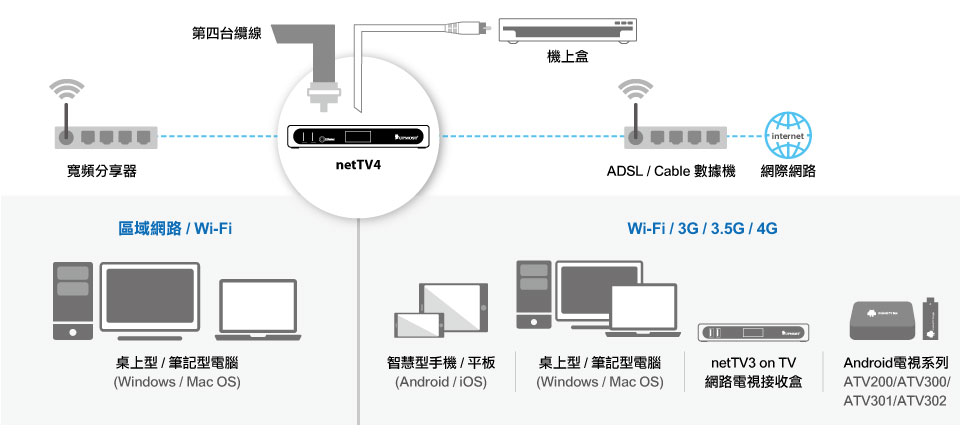 第四台纜線

機上盒

寬頻分享器

netTV4

ADSL / Cable 數據機

internet

網際網路

區域網路 / Wi-Fi

桌上型 / 筆記型電腦
(Windows / Mac OS)

Wi-Fi / 3G / 3.5G / 4G

智慧型手機 / 平板
(Android / iOS)

桌上型 / 筆記型電腦
(Windows / Mac OS)

netTV3 on TV
網路電視接收盒

Android電視系列
ATV200/ATV300/
ATV301/ATV302